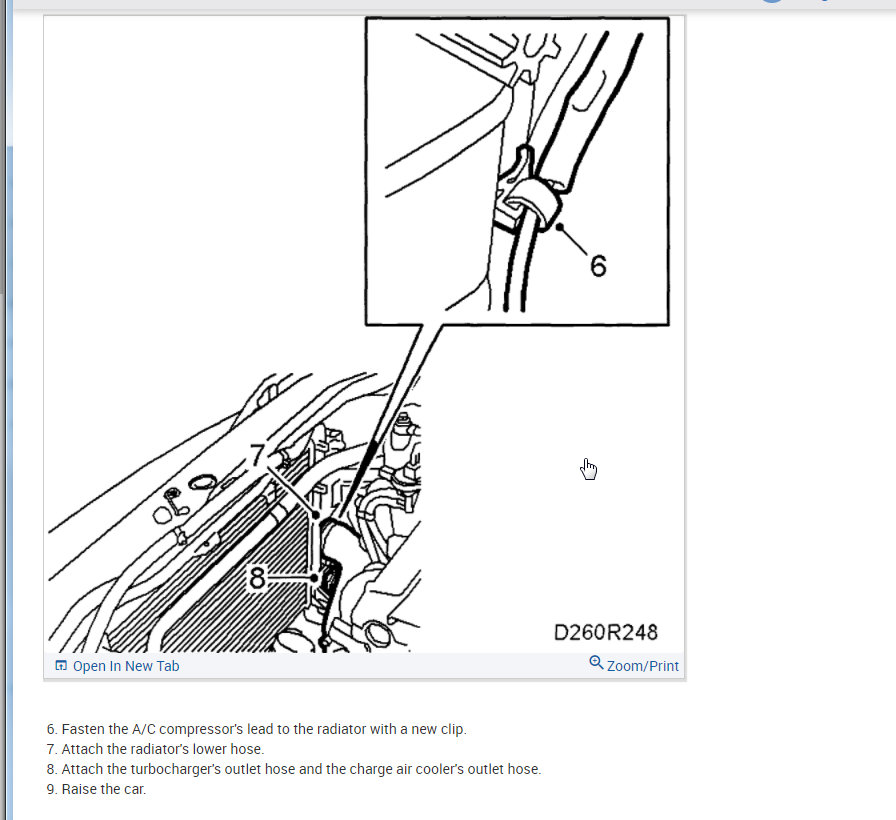 6

7

8

D260R248

Open In New Tab

Zoom/Print

6. Fasten the A/C compressor's lead to the radiator with a new clip.
7. Attach the radiator's lower hose.
8. Attach the turbocharger's outlet hose and the charge air cooler's outlet hose.
9. Raise the car.