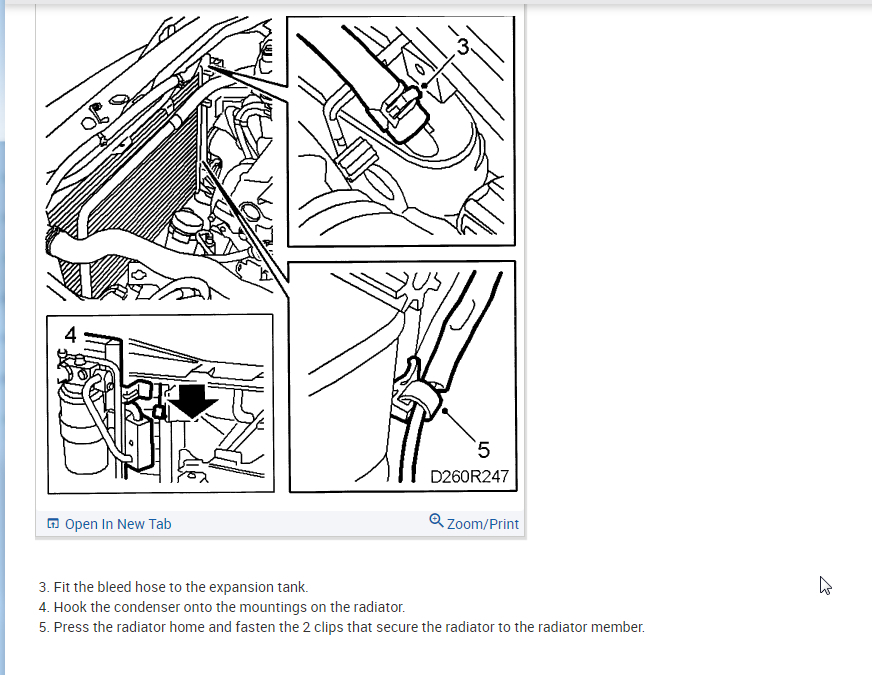 3

4

5

D260R247

Open In New Tab

Zoom/Print

3. Fit the bleed hose to the expansion tank.
4. Hook the condenser onto the mountings on the radiator.
5. Press the radiator home and fasten the 2 clips that secure the radiator to the radiator member.