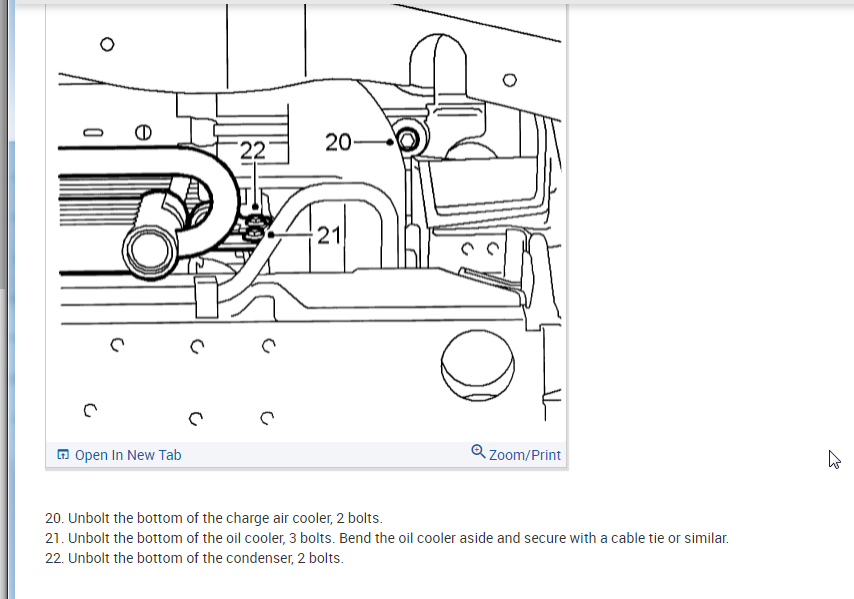 22

20

21

Open In New Tab

Zoom/Print

20. Unbolt the bottom of the charge air cooler, 2 bolts.
21. Unbolt the bottom of the oil cooler, 3 bolts. Bend the oil cooler aside and secure with a cable tie or similar.
22. Unbolt the bottom of the condenser, 2 bolts.