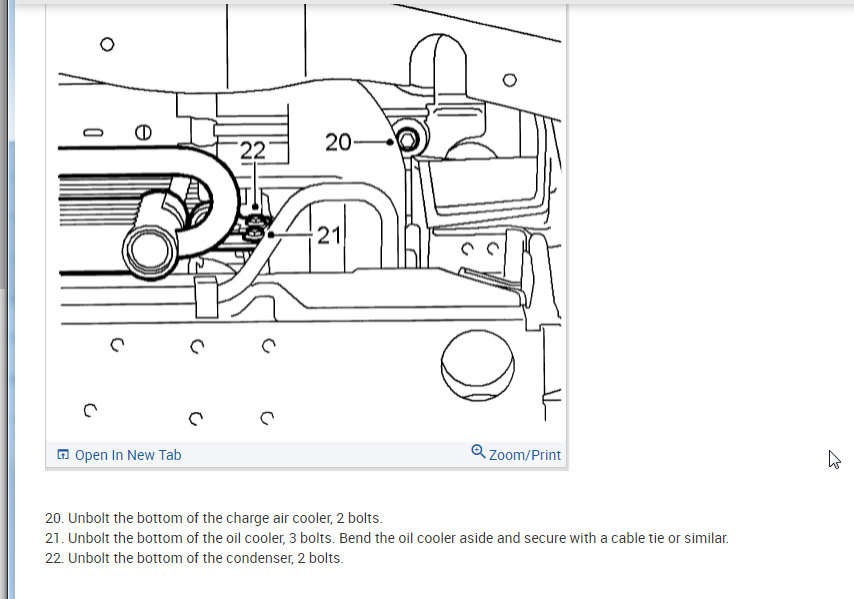 22
20
21

Open In New Tab
Zoom/Print

20. Unbolt the bottom of the charge air cooler, 2 bolts.
21. Unbolt the bottom of the oil cooler, 3 bolts. Bend the oil cooler aside and secure with a cable tie or similar.
22. Unbolt the bottom of the condenser, 2 bolts.