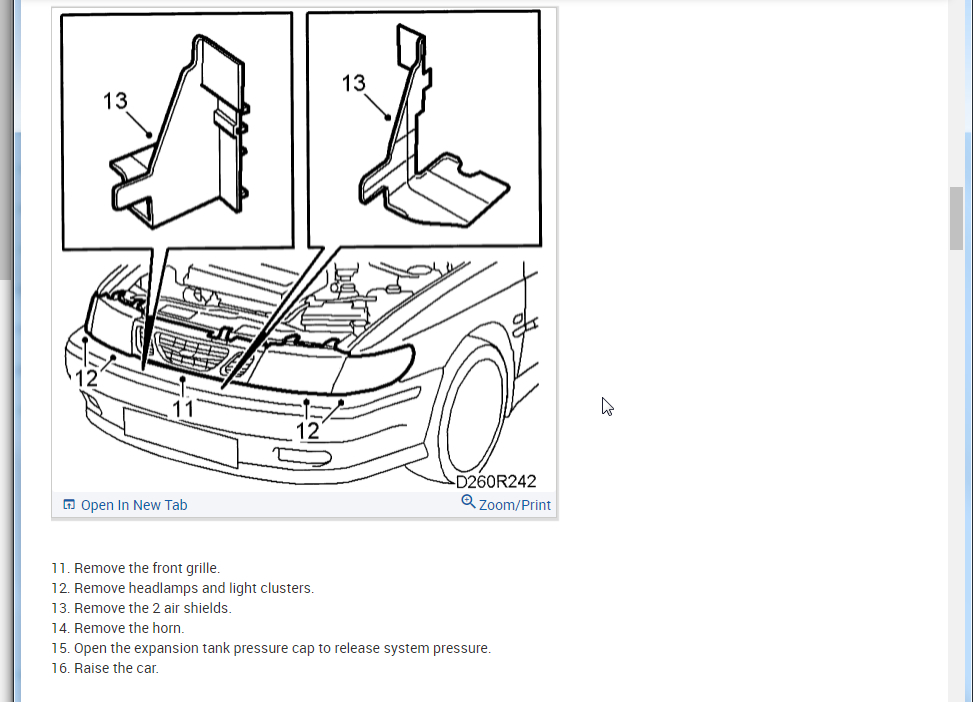 13

13

12

11

12

D260R242

Open In New Tab

Zoom/Print

11. Remove the front grille.
12. Remove headlamps and light clusters.
13. Remove the 2 air shields.
14. Remove the horn.
15. Open the expansion tank pressure cap to release system pressure.
16. Raise the car.