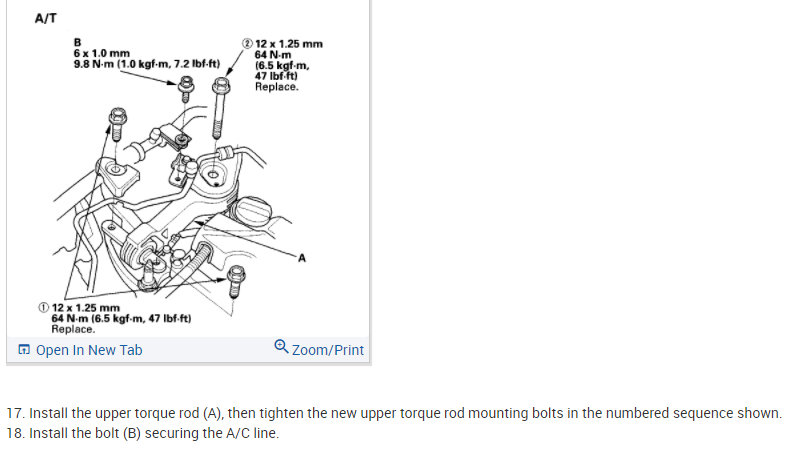 A/T

B
6 x 1.0 mm
9.8 N·m (1.0 kgf·m, 7.2 lbf·ft)

② 12 x 1.25 mm
64 N·m
(6.5 kgf·m,
47 lbf·ft)
Replace.

A

① 12 x 1.25 mm
64 N·m (6.5 kgf·m, 47 lbf·ft)
Replace.

Open In New Tab

Zoom/Print

17. Install the upper torque rod (A), then tighten the new upper torque rod mounting bolts in the numbered sequence shown.
18. Install the bolt (B) securing the A/C line.