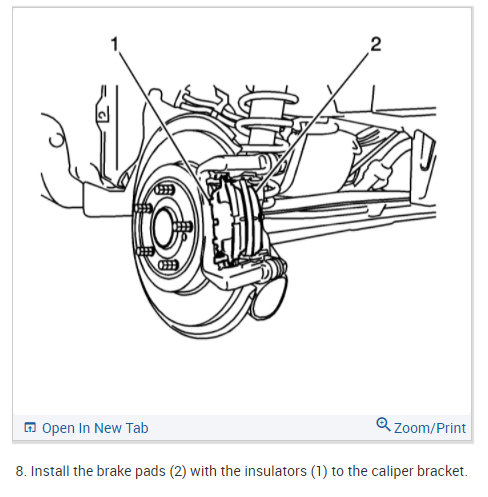 1

2

Open In New Tab

Zoom/Print

8. Install the brake pads (2) with the insulators (1) to the caliper bracket.