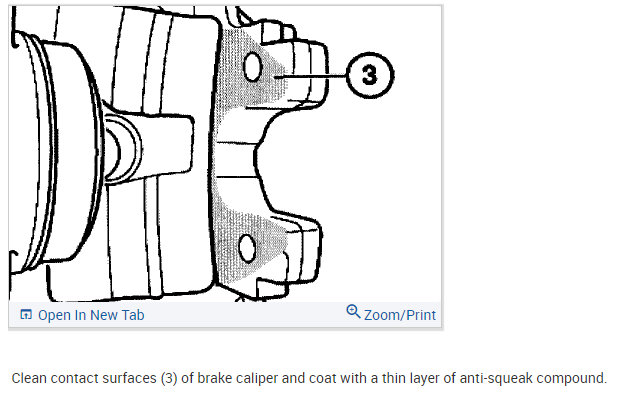 3

Open In New Tab

Zoom/Print

Clean contact surfaces (3) of brake caliper and coat with a thin layer of anti-squeak compound.