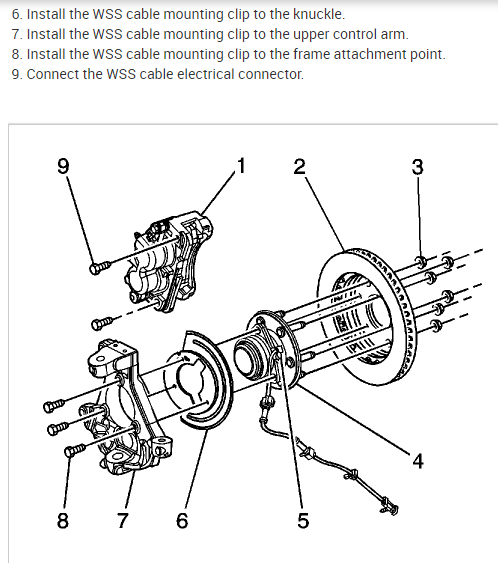 6. Install the WSS cable mounting clip to the knuckle.
7. Install the WSS cable mounting clip to the upper control arm.
8. Install the WSS cable mounting clip to the frame attachment point.
9. Connect the WSS cable electrical connector.

9
1
2
3
4
8
7
6
5