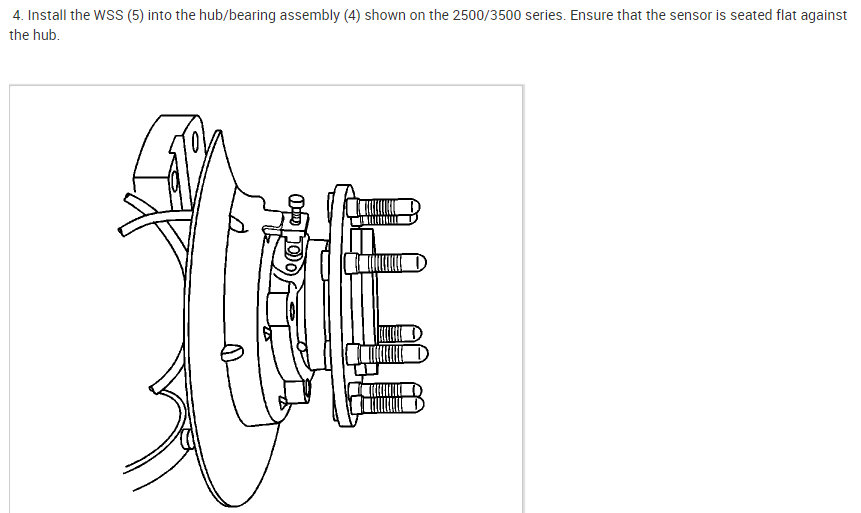 4. Install the WSS (5) into the hub/bearing assembly (4) shown on the 2500/3500 series. Ensure that the sensor is seated flat against the hub.