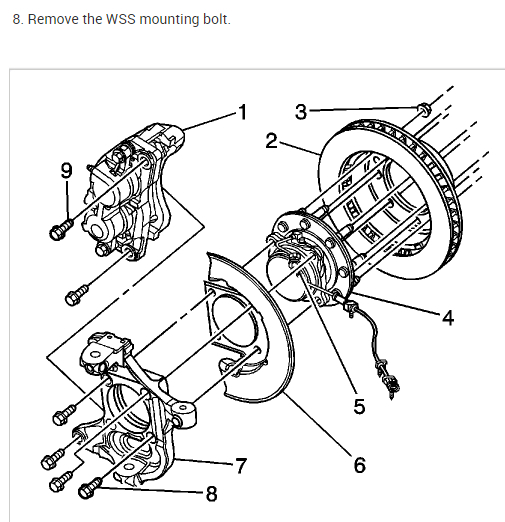 8. Remove the WSS mounting bolt.

1
3
2
9
4
5
6
7
8