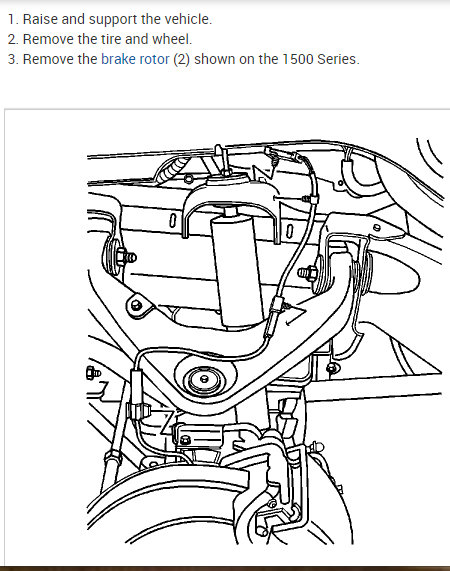 1. Raise and support the vehicle.
2. Remove the tire and wheel.
3. Remove the brake rotor (2) shown on the 1500 Series.