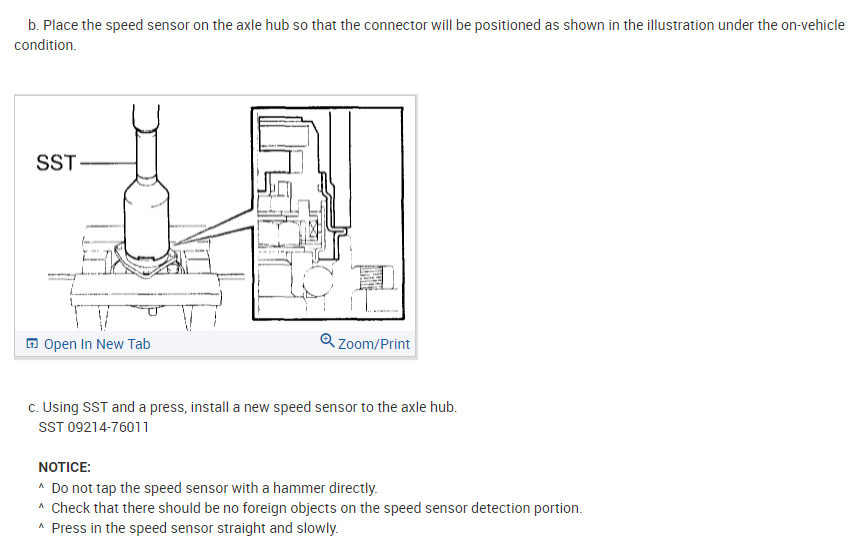 b. Place the speed sensor on the axle hub so that the connector will be positioned as shown in the illustration under the on-vehicle condition.

SST

Open In New Tab

Zoom/Print

c. Using SST and a press, install a new speed sensor to the axle hub.
SST 09214-76011

NOTICE:
^ Do not tap the speed sensor with a hammer directly.
^ Check that there should be no foreign objects on the speed sensor detection portion.
^ Press in the speed sensor straight and slowly.