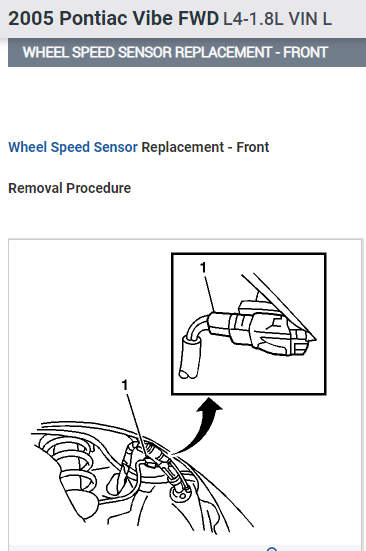 2005 Pontiac Vibe FWD L4-1.8L VIN L

WHEEL SPEED SENSOR REPLACEMENT - FRONT

Wheel Speed Sensor Replacement - Front

Removal Procedure

1

1