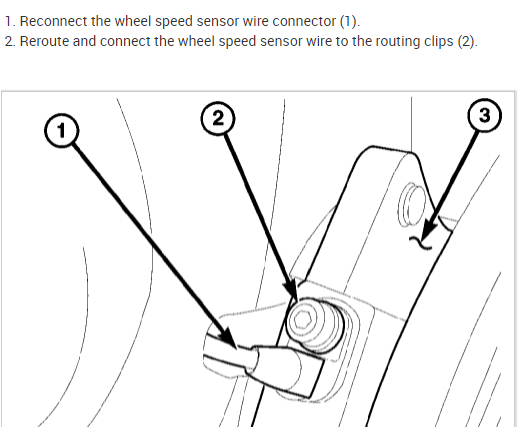 1. Reconnect the wheel speed sensor wire connector (1).
2. Reroute and connect the wheel speed sensor wire to the routing clips (2).

1

2

3