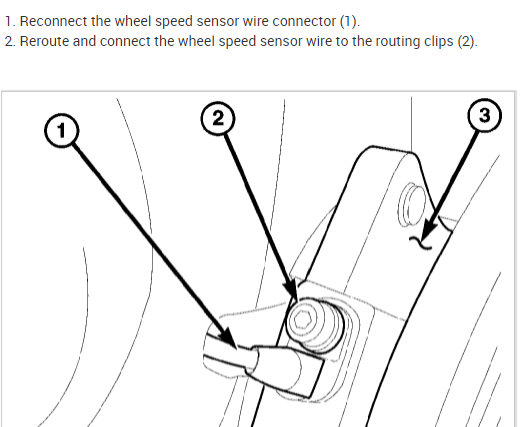 1. Reconnect the wheel speed sensor wire connector (1).
2. Reroute and connect the wheel speed sensor wire to the routing clips (2).

1

2

3