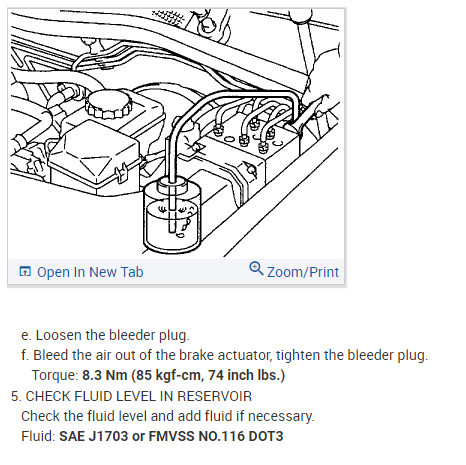 Open In New Tab
Zoom/Print

e. Loosen the bleeder plug.
f. Bleed the air out of the brake actuator, tighten the bleeder plug.
Torque: 8.3 Nm (85 kgf-cm, 74 inch lbs.)
5. CHECK FLUID LEVEL IN RESERVOIR
Check the fluid level and add fluid if necessary.
Fluid: SAE J1703 or FMVSS NO.116 DOT3