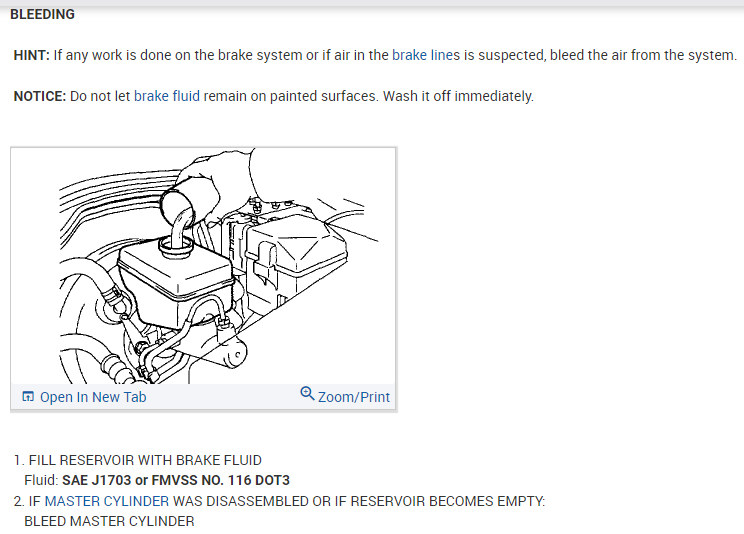 BLEEDING

HINT: If any work is done on the brake system or if air in the brake lines is suspected, bleed the air from the system.

NOTICE: Do not let brake fluid remain on painted surfaces. Wash it off immediately.

Open In New Tab
Zoom/Print

1. FILL RESERVOIR WITH BRAKE FLUID
Fluid: SAE J1703 or FMVSS NO. 116 DOT3
2. IF MASTER CYLINDER WAS DISASSEMBLED OR IF RESERVOIR BECOMES EMPTY:
BLEED MASTER CYLINDER