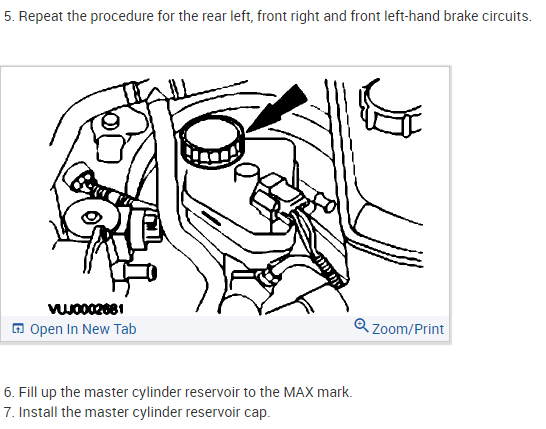 5. Repeat the procedure for the rear left, front right and front left-hand brake circuits.

VUJ0002681

Open In New Tab

Zoom/Print

6. Fill up the master cylinder reservoir to the MAX mark.
7. Install the master cylinder reservoir cap.