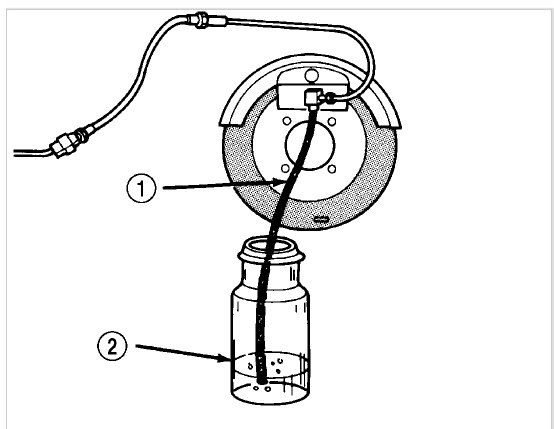 1
2