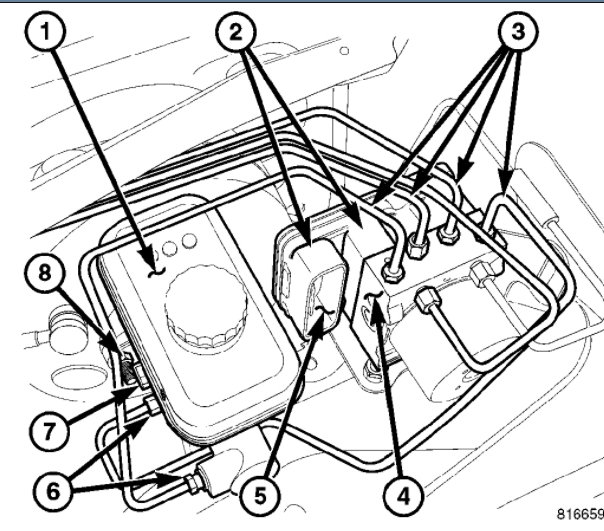 1
2
3
8
7
6
5
4
816659