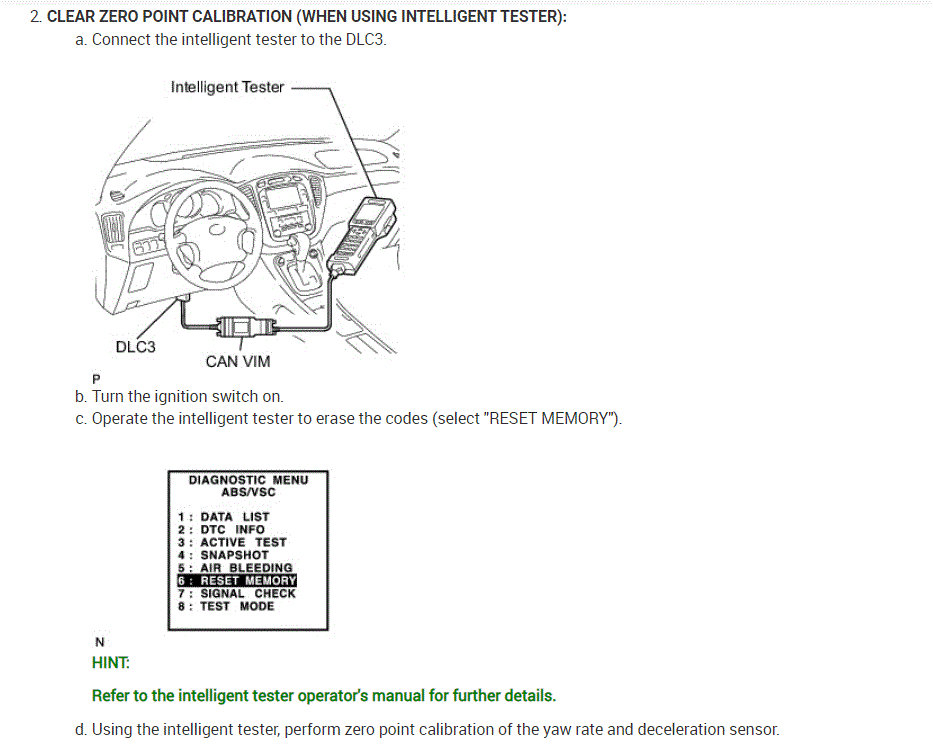 2. CLEAR ZERO POINT CALIBRATION (WHEN USING INTELLIGENT TESTER):

a. Connect the intelligent tester to the DLC3.

Intelligent Tester

DLC3

CAN VIM

P

b. Turn the ignition switch on.

c. Operate the intelligent tester to erase the codes (select "RESET MEMORY").

DIAGNOSTIC MENU
ABS/VSC

1 : DATA LIST
2 : DTC INFO
3 : ACTIVE TEST
4 : SNAPSHOT
5 : AIR BLEEDING
6 : RESET MEMORY
7 : SIGNAL CHECK
8 : TEST MODE

N

HINT:

Refer to the intelligent tester operator's manual for further details.

d. Using the intelligent tester, perform zero point calibration of the yaw rate and deceleration sensor.