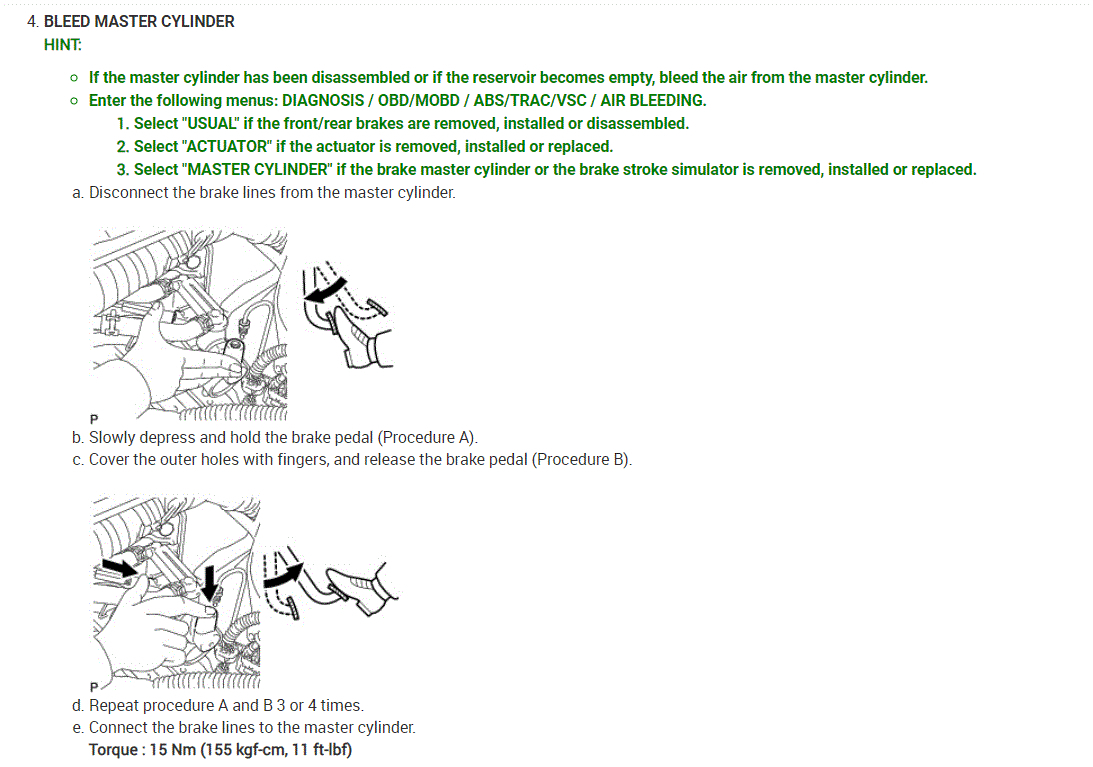 4. BLEED MASTER CYLINDER
HINT:

- If the master cylinder has been disassembled or if the reservoir becomes empty, bleed the air from the master cylinder.
- Enter the following menus: DIAGNOSIS / OBD/MOBD / ABS/TRAC/VSC / AIR BLEEDING.
  1. Select "USUAL" if the front/rear brakes are removed, installed or disassembled.
  2. Select "ACTUATOR" if the actuator is removed, installed or replaced.
  3. Select "MASTER CYLINDER" if the brake master cylinder or the brake stroke simulator is removed, installed or replaced.

a. Disconnect the brake lines from the master cylinder.

P

b. Slowly depress and hold the brake pedal (Procedure A).
c. Cover the outer holes with fingers, and release the brake pedal (Procedure B).

P

d. Repeat procedure A and B 3 or 4 times.
e. Connect the brake lines to the master cylinder.
Torque : 15 Nm (155 kgf-cm, 11 ft-lbf)