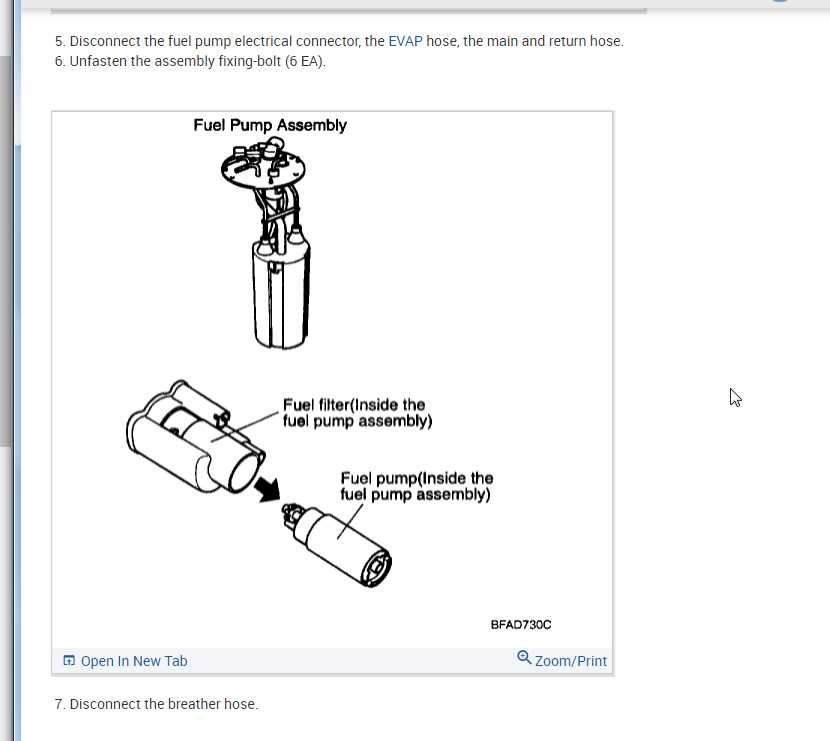 5. Disconnect the fuel pump electrical connector, the EVAP hose, the main and return hose.
6. Unfasten the assembly fixing-bolt (6 EA).

Fuel Pump Assembly

Fuel filter(Inside the fuel pump assembly)

Fuel pump(Inside the fuel pump assembly)

BFAD730C

Open In New Tab

Zoom/Print

7. Disconnect the breather hose.