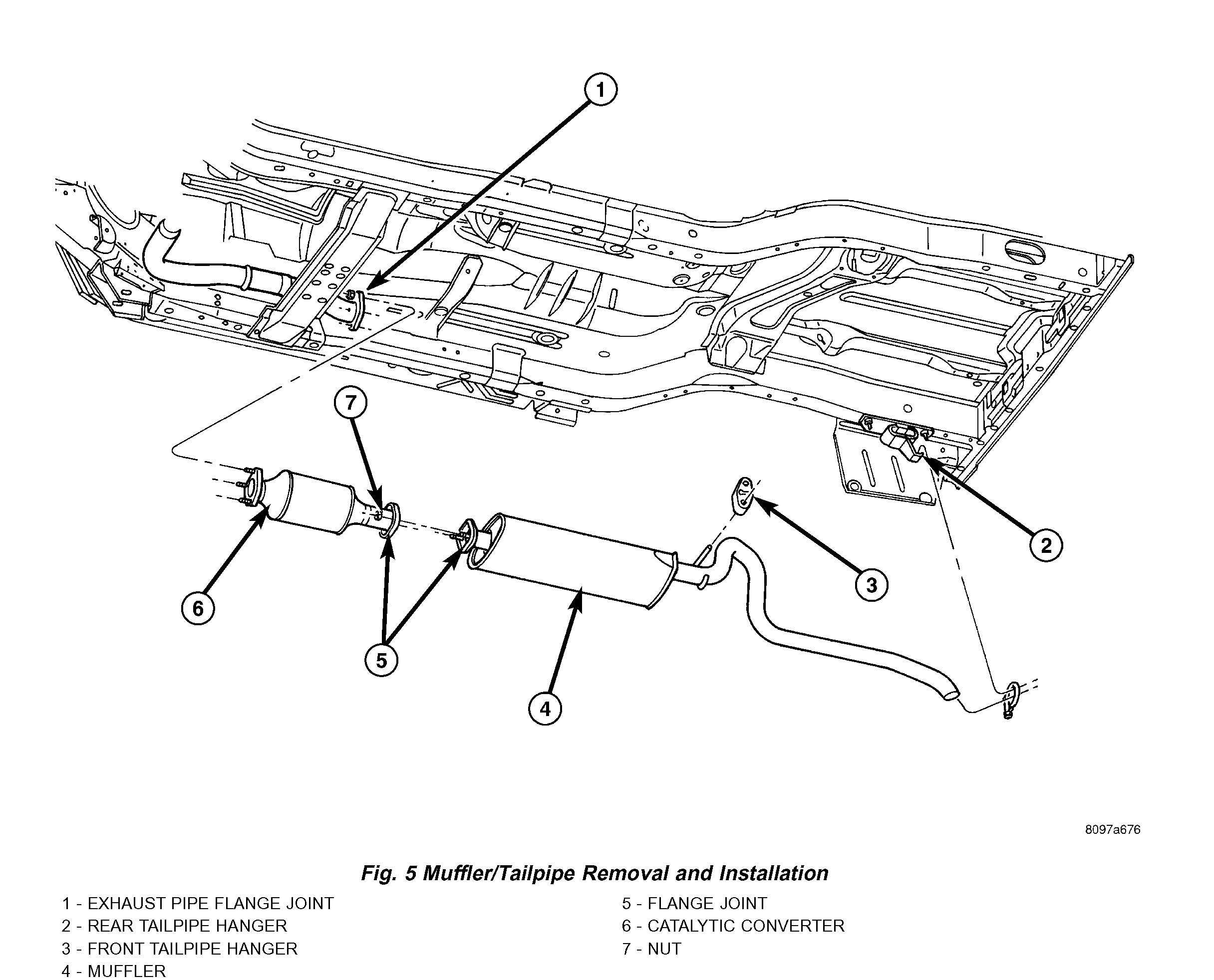 1

7

2

3

6

5

4

8097a676

Fig. 5 Muffler/Tailpipe Removal and Installation

1 - EXHAUST PIPE FLANGE JOINT
2 - REAR TAILPIPE HANGER
3 - FRONT TAILPIPE HANGER
4 - MUFFLER

5 - FLANGE JOINT
6 - CATALYTIC CONVERTER
7 - NUT