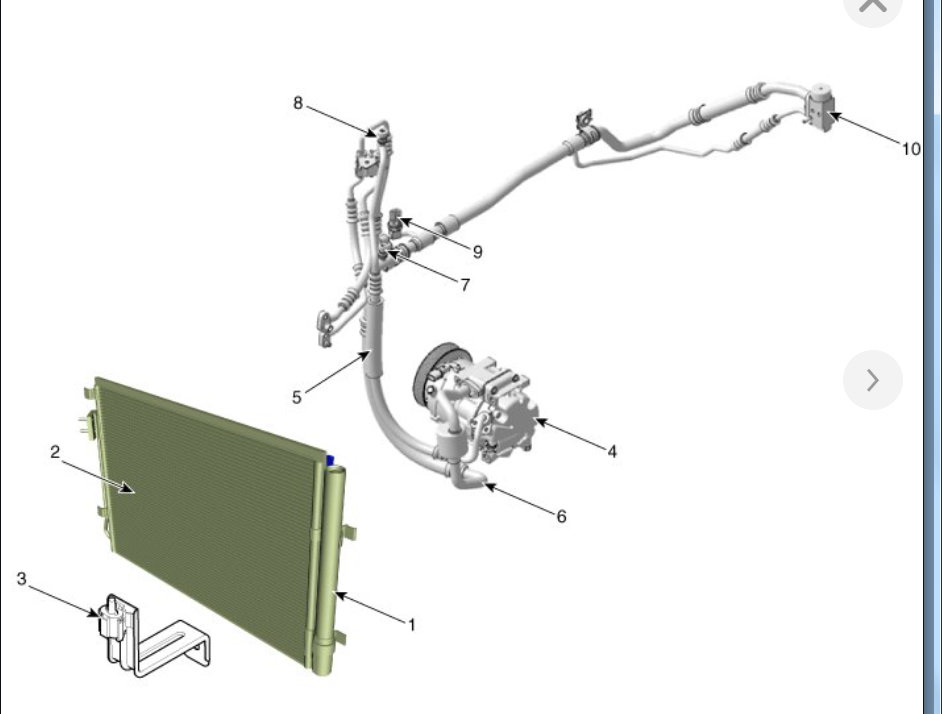 8
10
9
7
5
4
2
6
3
1