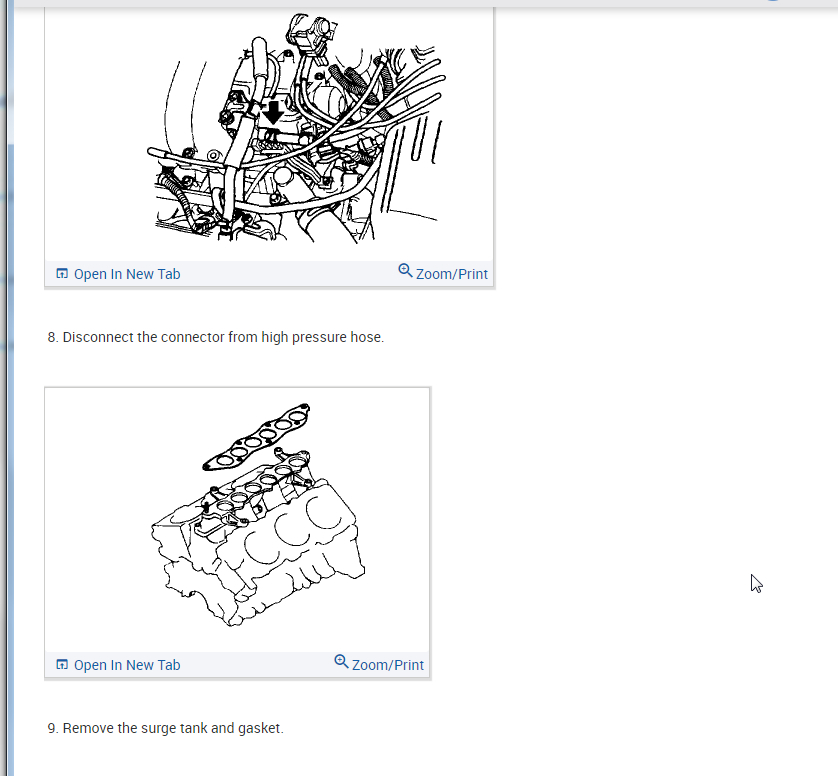 Open In New Tab

Zoom/Print

8. Disconnect the connector from high pressure hose.

Open In New Tab

Zoom/Print

9. Remove the surge tank and gasket.