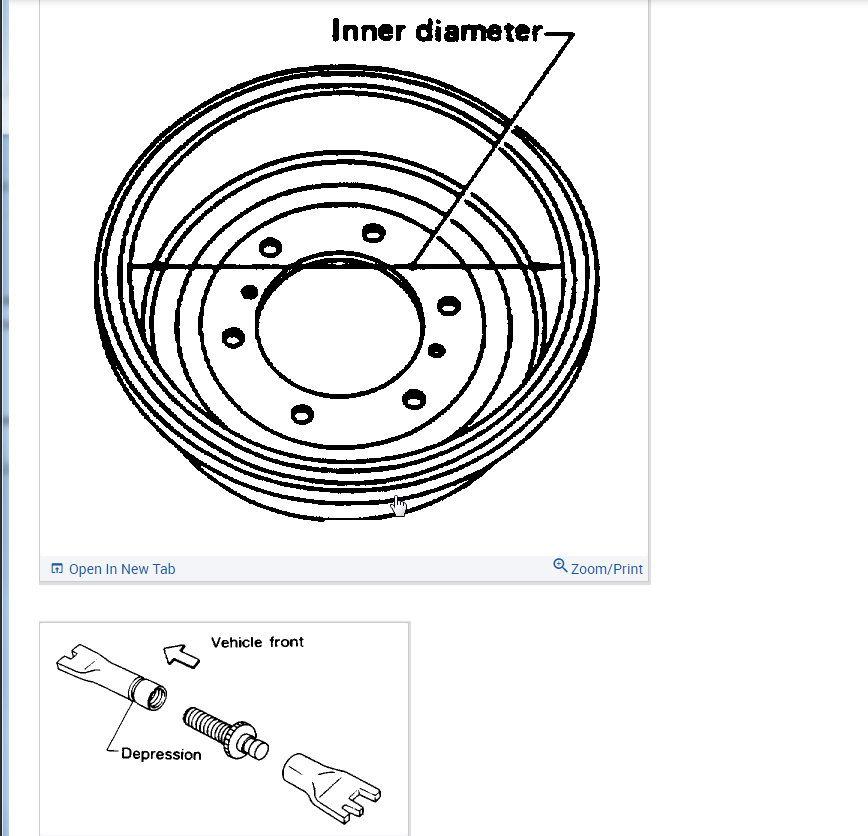 Inner diameter

Open In New Tab

Zoom/Print

Vehicle front

Depression