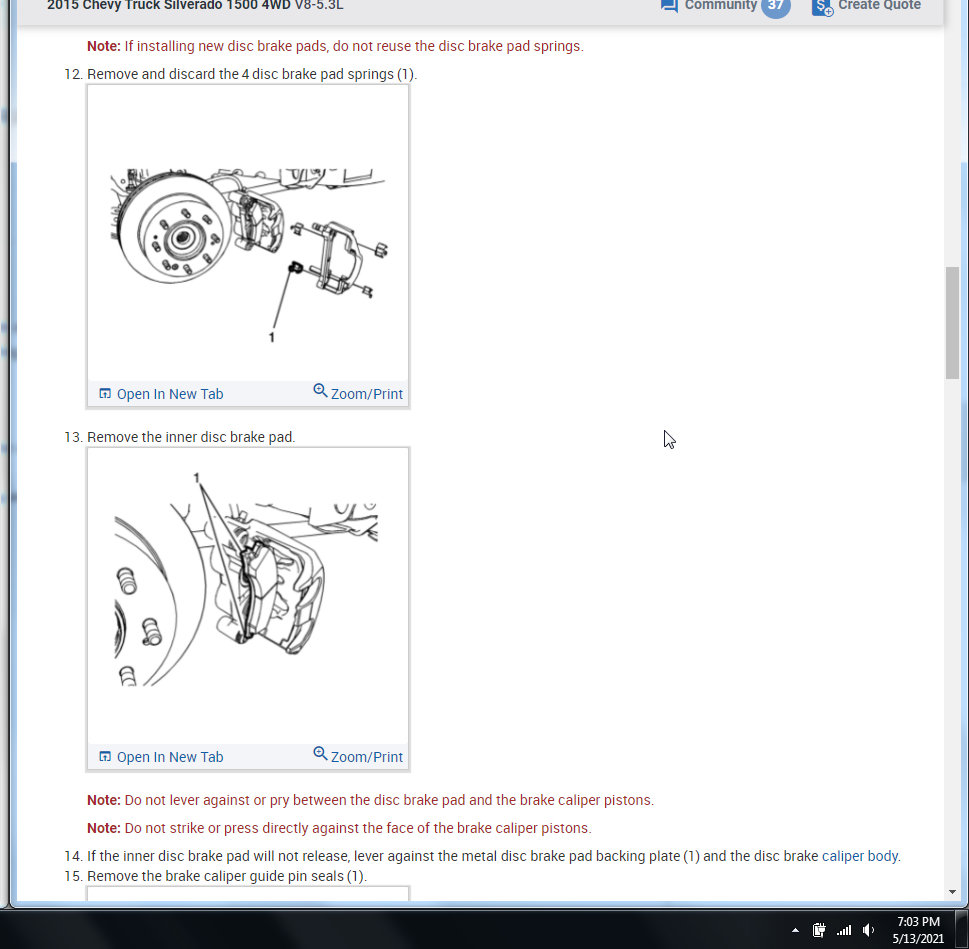 2015 Chevy Truck Silverado 1500 4WD V8-5.3L

Community 37

Create Quote

Note: If installing new disc brake pads, do not reuse the disc brake pad springs.

12. Remove and discard the 4 disc brake pad springs (1).

1

Open In New Tab

Zoom/Print

13. Remove the inner disc brake pad.

1

Open In New Tab

Zoom/Print

Note: Do not lever against or pry between the disc brake pad and the brake caliper pistons.

Note: Do not strike or press directly against the face of the brake caliper pistons.

14. If the inner disc brake pad will not release, lever against the metal disc brake pad backing plate (1) and the disc brake caliper body.

15. Remove the brake caliper guide pin seals (1).

7:03 PM
5/13/2021