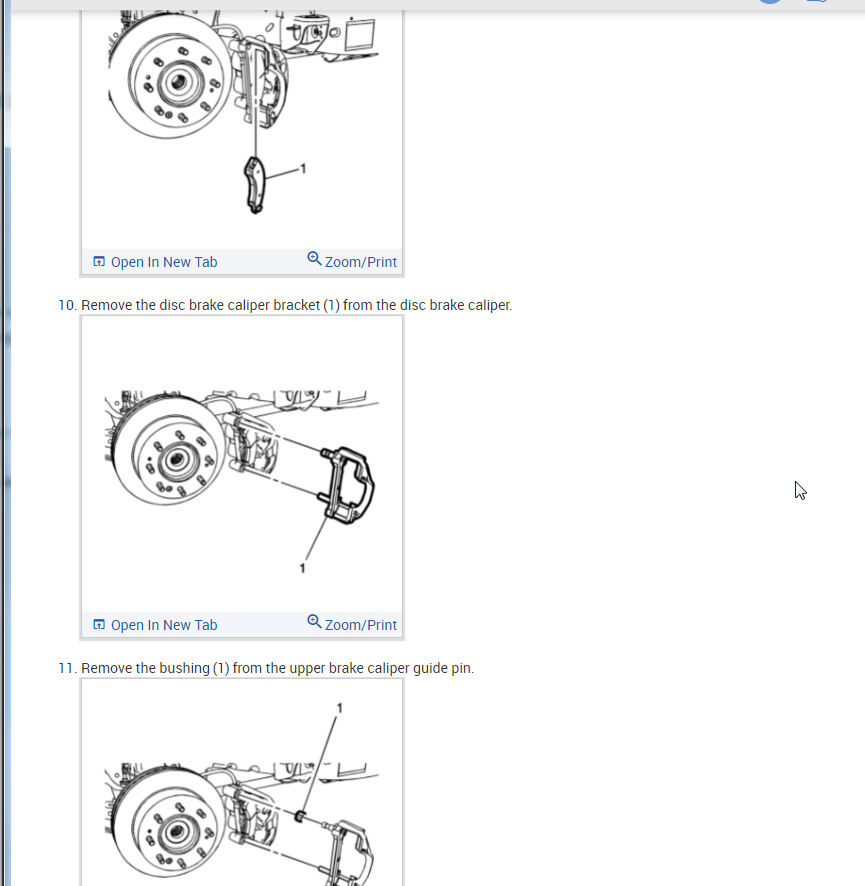 1

Open In New Tab Zoom/Print

10. Remove the disc brake caliper bracket (1) from the disc brake caliper.

1

Open In New Tab Zoom/Print

11. Remove the bushing (1) from the upper brake caliper guide pin.

1