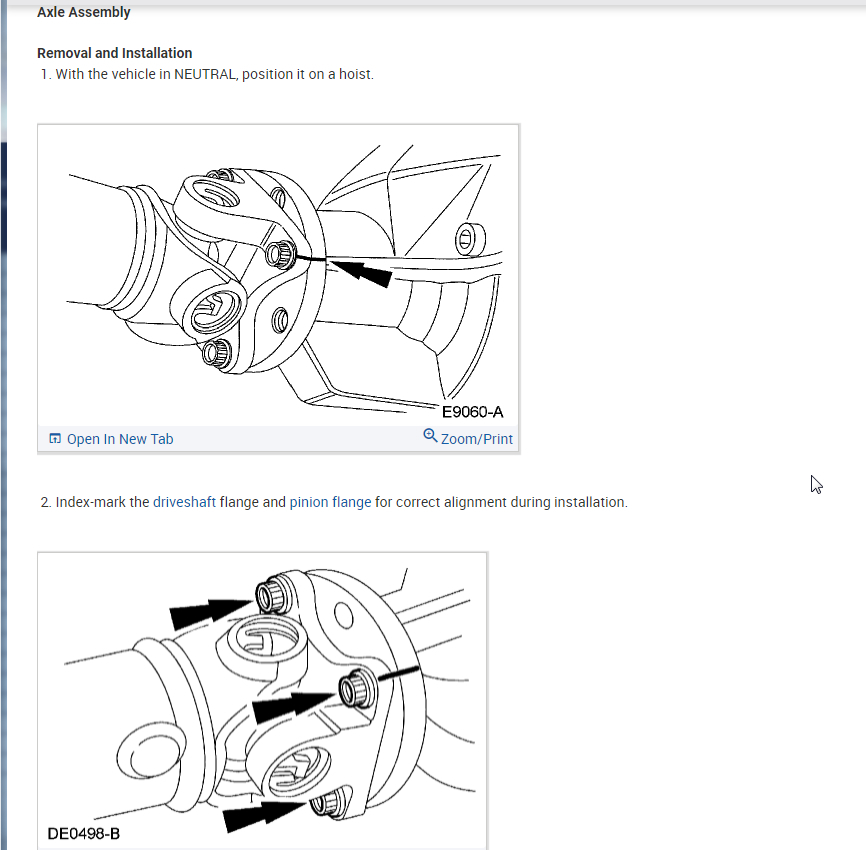 Axle Assembly

Removal and Installation

1. With the vehicle in NEUTRAL, position it on a hoist.

E9060-A

Open In New Tab

Zoom/Print

2. Index-mark the driveshaft flange and pinion flange for correct alignment during installation.

DE0498-B