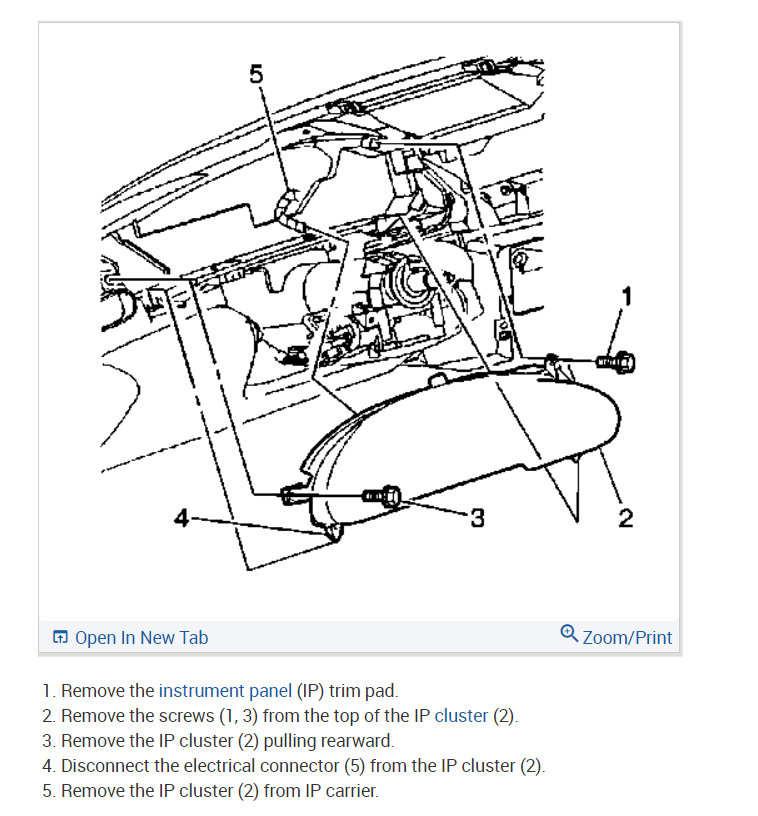 5

1

4

3

2

Open In New Tab

Zoom/Print

1. Remove the instrument panel (IP) trim pad.
2. Remove the screws (1, 3) from the top of the IP cluster (2).
3. Remove the IP cluster (2) pulling rearward.
4. Disconnect the electrical connector (5) from the IP cluster (2).
5. Remove the IP cluster (2) from IP carrier.