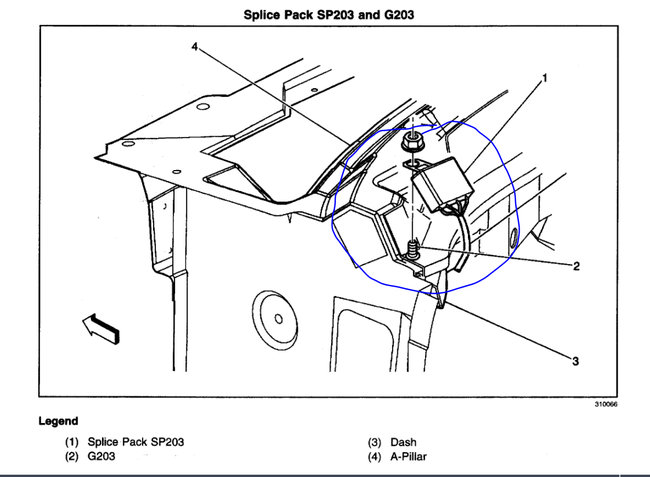 Splice Pack SP203 and G203

4

1

2

3

310066

Legend

(1) Splice Pack SP203
(2) G203

(3) Dash
(4) A-Pillar