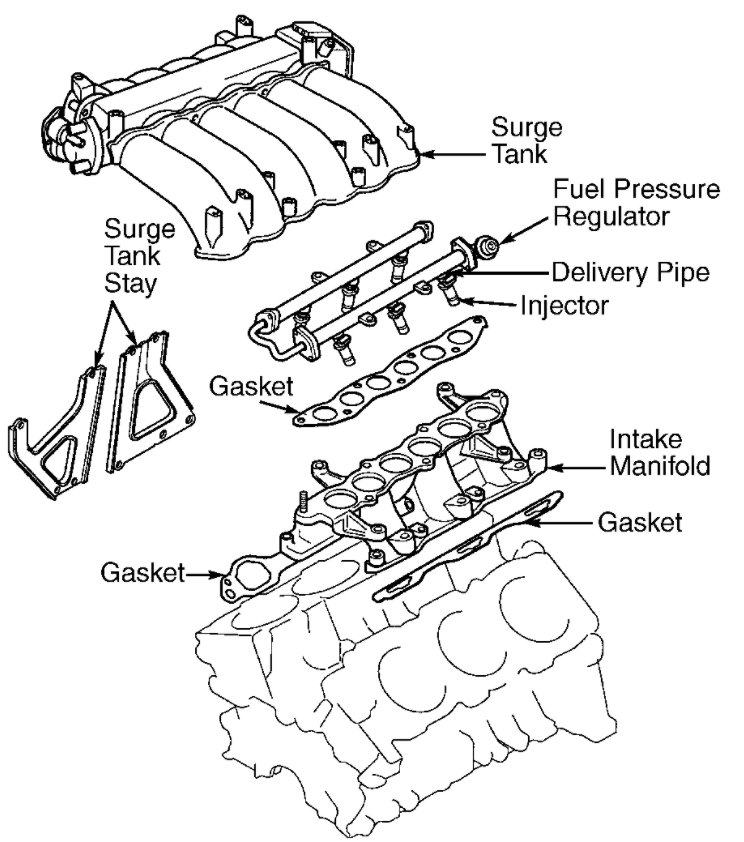 Surge Tank

Fuel Pressure Regulator

Surge Tank Stay

Delivery Pipe

Injector

Gasket

Intake Manifold

Gasket

Gasket