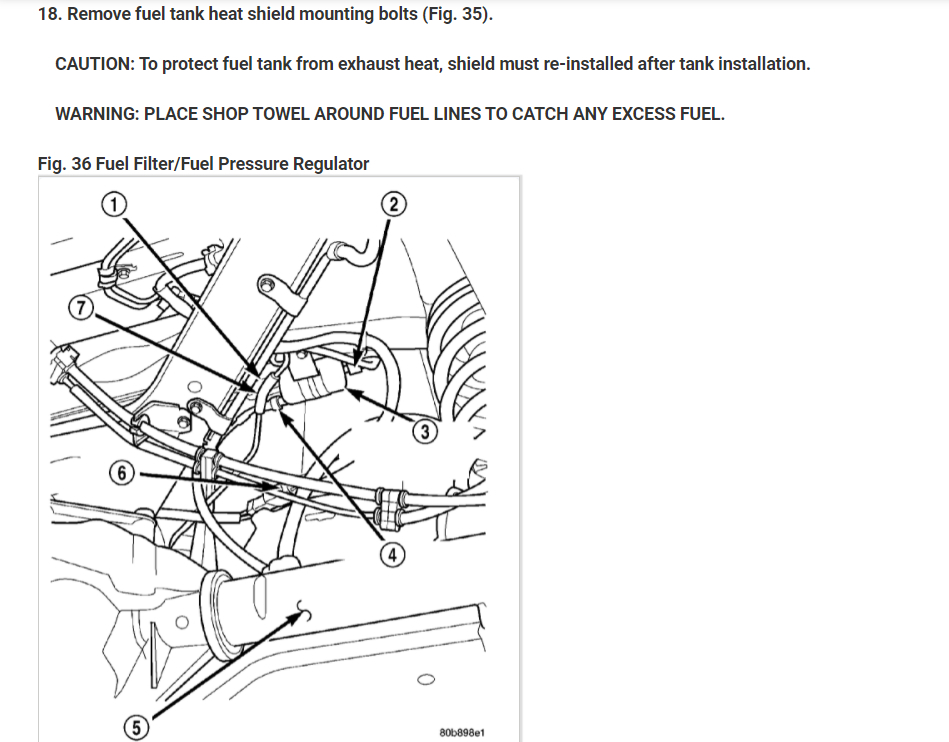 18. Remove fuel tank heat shield mounting bolts (Fig. 35).

CAUTION: To protect fuel tank from exhaust heat, shield must re-installed after tank installation.

WARNING: PLACE SHOP TOWEL AROUND FUEL LINES TO CATCH ANY EXCESS FUEL.

Fig. 36 Fuel Filter/Fuel Pressure Regulator

1
2
7
3
6
4
5
80b898e1