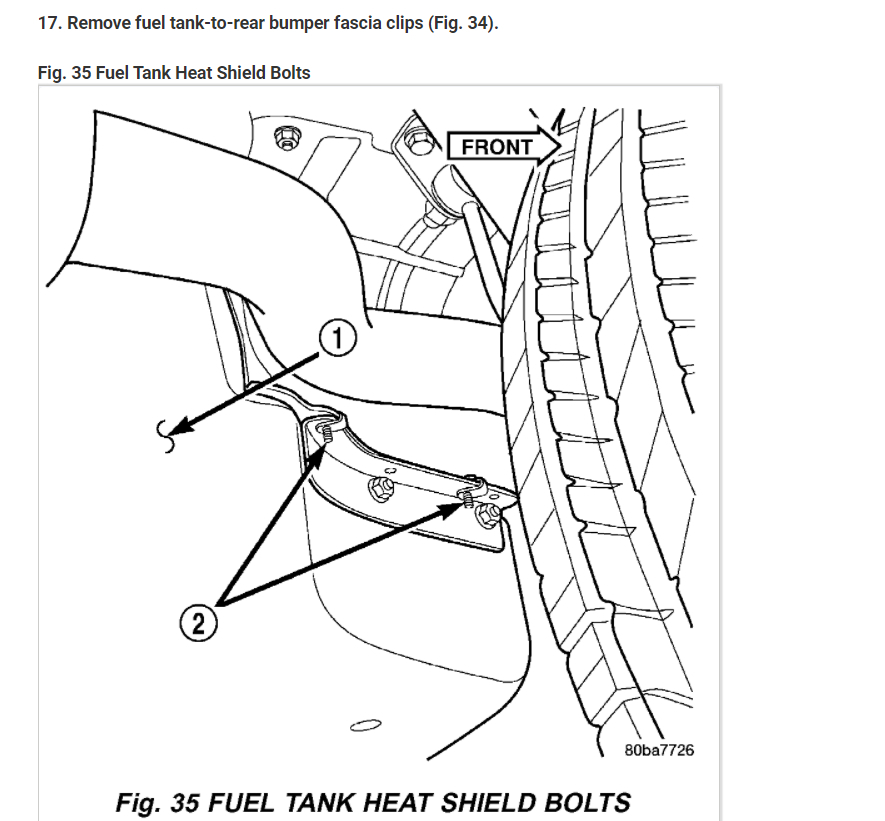 17. Remove fuel tank-to-rear bumper fascia clips (Fig. 34).

Fig. 35 Fuel Tank Heat Shield Bolts

FRONT

1

2

80ba7726

Fig. 35 FUEL TANK HEAT SHIELD BOLTS