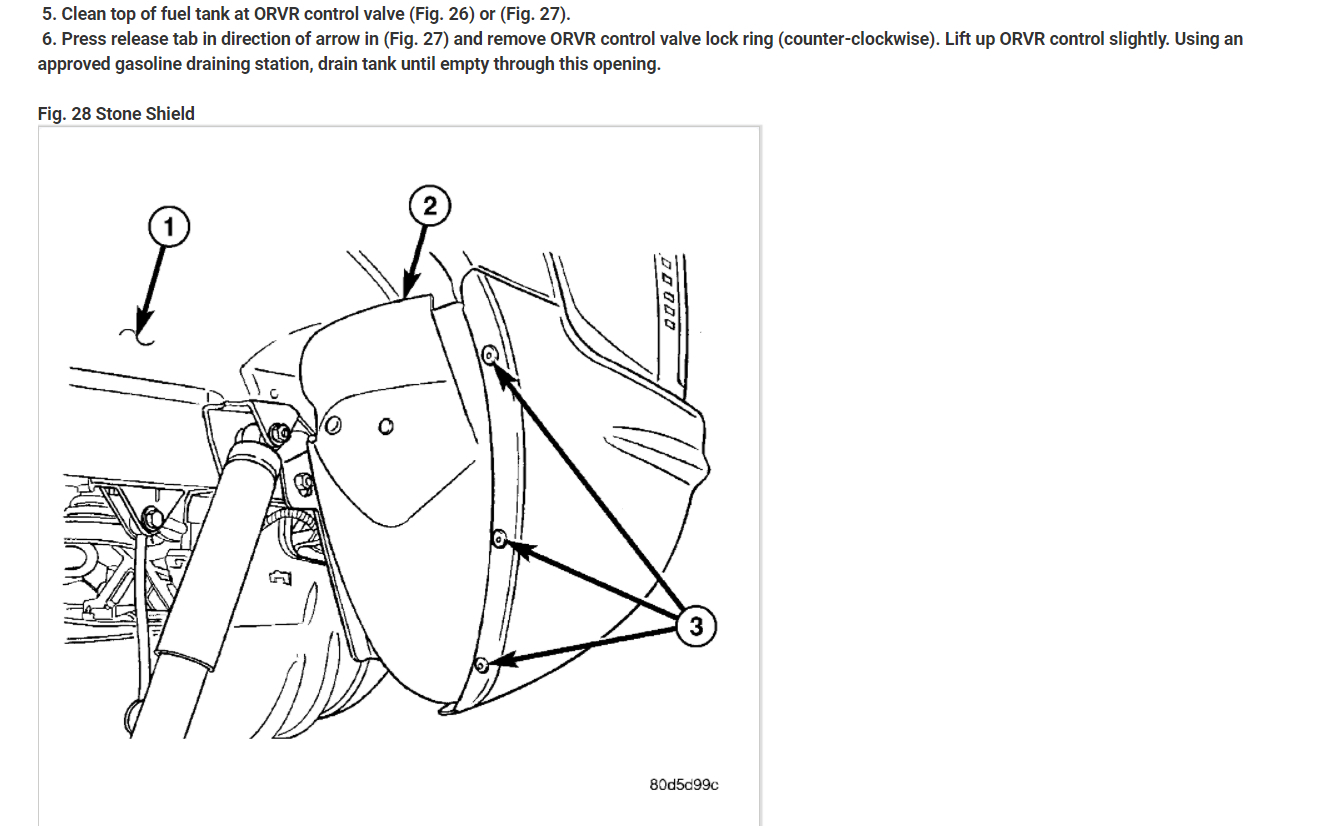 5. Clean top of fuel tank at ORVR control valve (Fig. 26) or (Fig. 27).

6. Press release tab in direction of arrow in (Fig. 27) and remove ORVR control valve lock ring (counter-clockwise). Lift up ORVR control slightly. Using an approved gasoline draining station, drain tank until empty through this opening.

Fig. 28 Stone Shield

1

2

3

80d5d99c