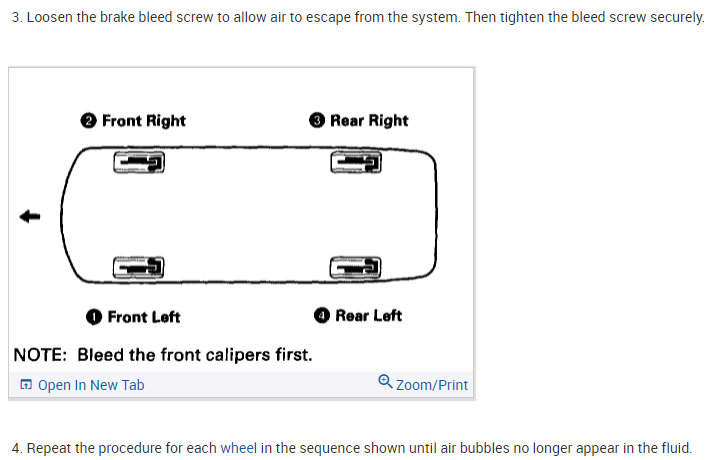 3. Loosen the brake bleed screw to allow air to escape from the system. Then tighten the bleed screw securely.

❷ Front Right

❸ Rear Right

❶ Front Left

❹ Rear Left

NOTE: Bleed the front calipers first.

Open In New Tab

Zoom/Print

4. Repeat the procedure for each wheel in the sequence shown until air bubbles no longer appear in the fluid.