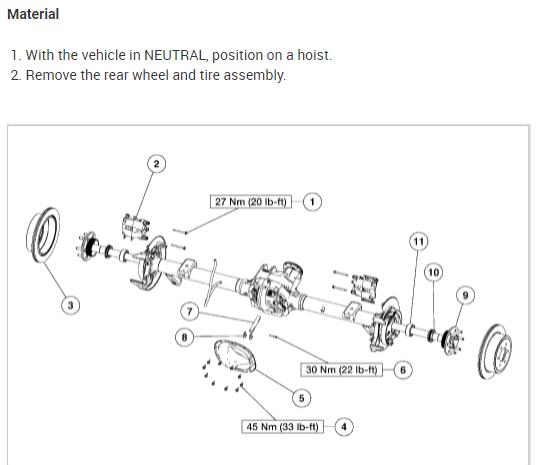 Material

1. With the vehicle in NEUTRAL, position on a hoist.
2. Remove the rear wheel and tire assembly.

2
27 Nm (20 lb-ft) 1
11
10
9
3
7
8
30 Nm (22 lb-ft) 6
5
45 Nm (33 lb-ft) 4