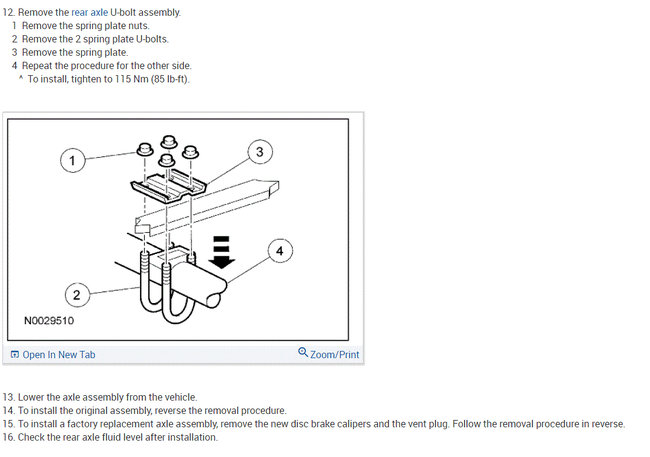 12. Remove the rear axle U-bolt assembly.
1 Remove the spring plate nuts.
2 Remove the 2 spring plate U-bolts.
3 Remove the spring plate.
4 Repeat the procedure for the other side.
^ To install, tighten to 115 Nm (85 lb-ft).

1
3
4
2
N0029510

Open In New Tab
Zoom/Print

13. Lower the axle assembly from the vehicle.
14. To install the original assembly, reverse the removal procedure.
15. To install a factory replacement axle assembly, remove the new disc brake calipers and the vent plug. Follow the removal procedure in reverse.
16. Check the rear axle fluid level after installation.