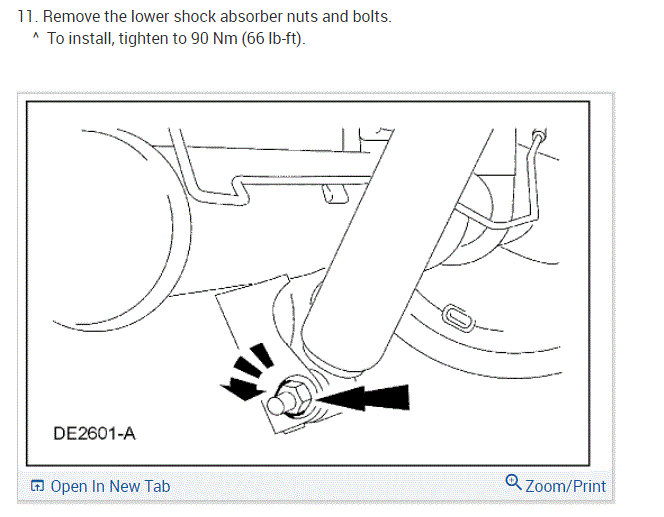 11. Remove the lower shock absorber nuts and bolts.
^ To install, tighten to 90 Nm (66 lb-ft).

DE2601-A

Open In New Tab

Zoom/Print