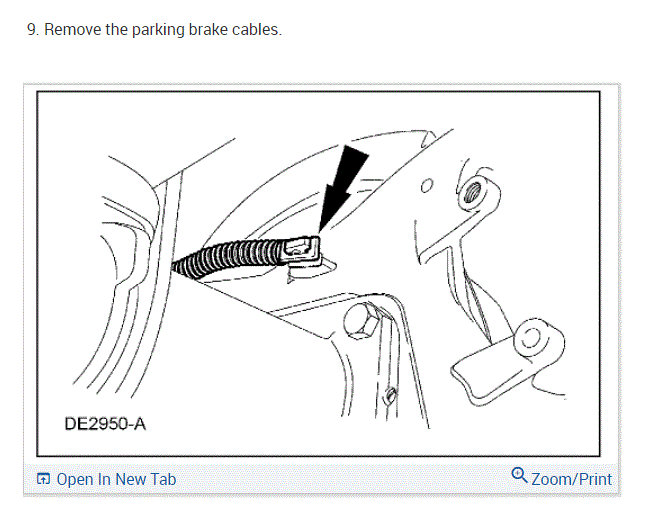 9. Remove the parking brake cables.

DE2950-A

Open In New Tab

Zoom/Print