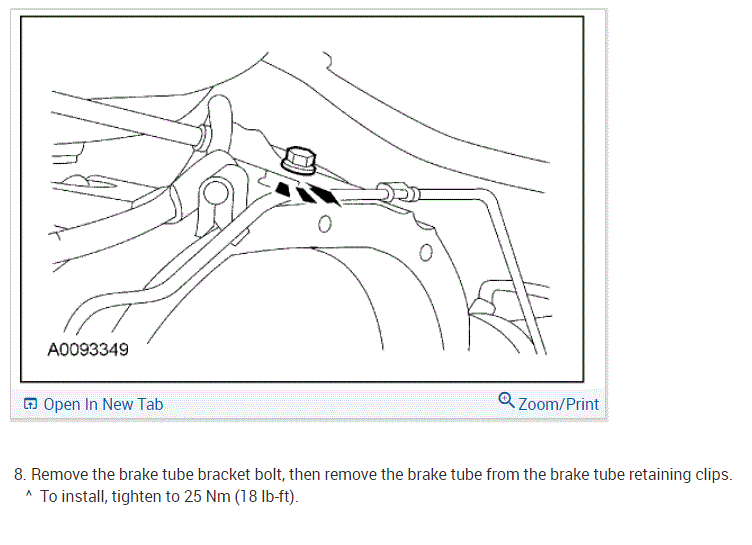 A0093349

Open In New Tab

Zoom/Print

8. Remove the brake tube bracket bolt, then remove the brake tube from the brake tube retaining clips.
^ To install, tighten to 25 Nm (18 lb-ft).