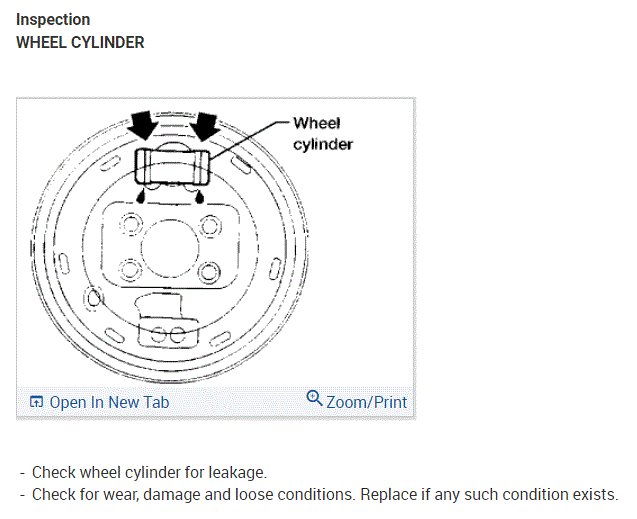 Inspection
WHEEL CYLINDER

Wheel cylinder

Open In New Tab
Zoom/Print

- Check wheel cylinder for leakage.
- Check for wear, damage and loose conditions. Replace if any such condition exists.