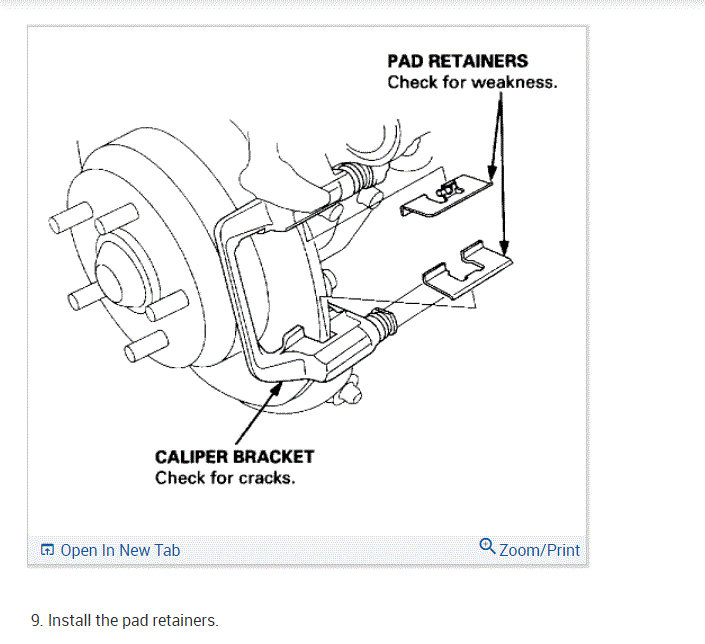 PAD RETAINERS
Check for weakness.

CALIPER BRACKET
Check for cracks.

Open In New Tab

Zoom/Print

9. Install the pad retainers.