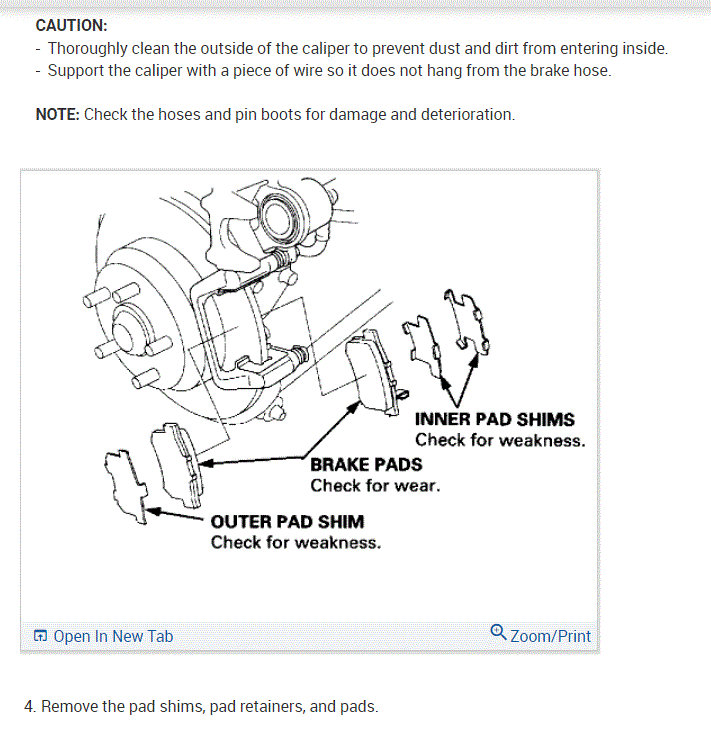 CAUTION:
- Thoroughly clean the outside of the caliper to prevent dust and dirt from entering inside.
- Support the caliper with a piece of wire so it does not hang from the brake hose.

NOTE: Check the hoses and pin boots for damage and deterioration.

INNER PAD SHIMS
Check for weakness.

BRAKE PADS
Check for wear.

OUTER PAD SHIM
Check for weakness.

Open In New Tab

Zoom/Print

4. Remove the pad shims, pad retainers, and pads.