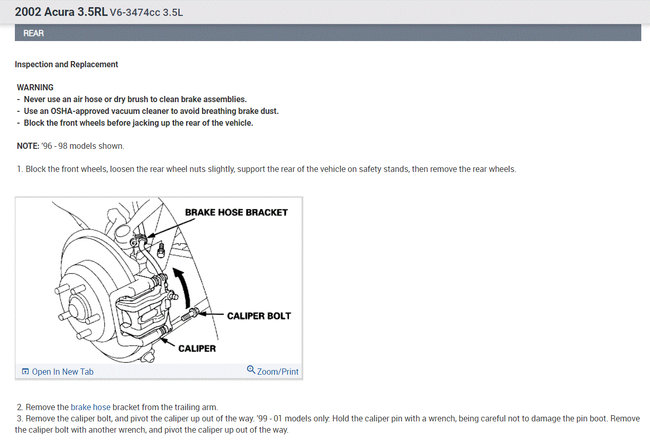 2002 Acura 3.5RL V6-3474cc 3.5L

REAR

Inspection and Replacement

WARNING
- Never use an air hose or dry brush to clean brake assemblies.
- Use an OSHA-approved vacuum cleaner to avoid breathing brake dust.
- Block the front wheels before jacking up the rear of the vehicle.

NOTE: '96 - 98 models shown.

1. Block the front wheels, loosen the rear wheel nuts slightly, support the rear of the vehicle on safety stands, then remove the rear wheels.

BRAKE HOSE BRACKET
CALIPER BOLT
CALIPER

Open In New Tab
Zoom/Print

2. Remove the brake hose bracket from the trailing arm.
3. Remove the caliper bolt, and pivot the caliper up out of the way. '99 - 01 models only: Hold the caliper pin with a wrench, being careful not to damage the pin boot. Remove the caliper bolt with another wrench, and pivot the caliper up out of the way.