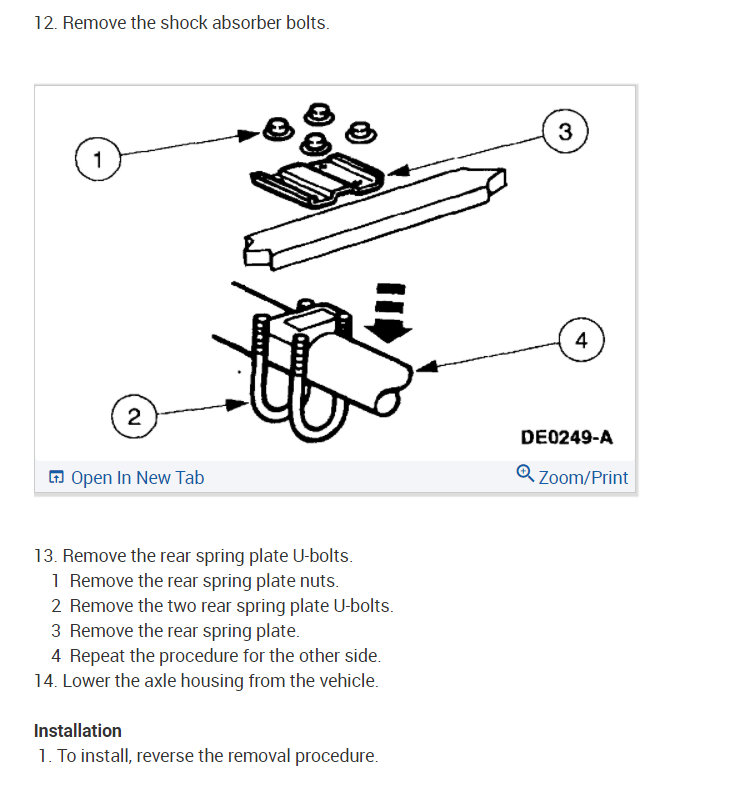 12. Remove the shock absorber bolts.

1

3

4

2

DE0249-A

Open In New Tab

Zoom/Print

13. Remove the rear spring plate U-bolts.
1 Remove the rear spring plate nuts.
2 Remove the two rear spring plate U-bolts.
3 Remove the rear spring plate.
4 Repeat the procedure for the other side.
14. Lower the axle housing from the vehicle.

Installation
1. To install, reverse the removal procedure.