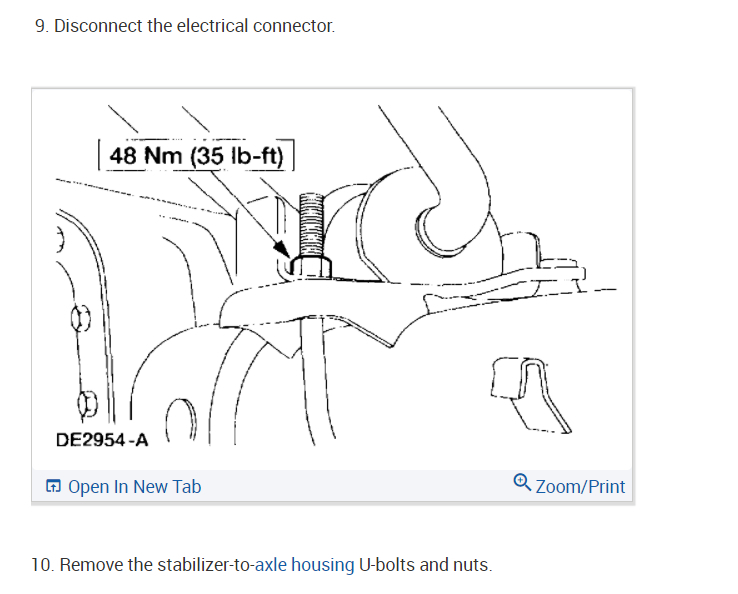 9. Disconnect the electrical connector.

48 Nm (35 lb-ft)

DE2954-A

Open In New Tab

Zoom/Print

10. Remove the stabilizer-to-axle housing U-bolts and nuts.