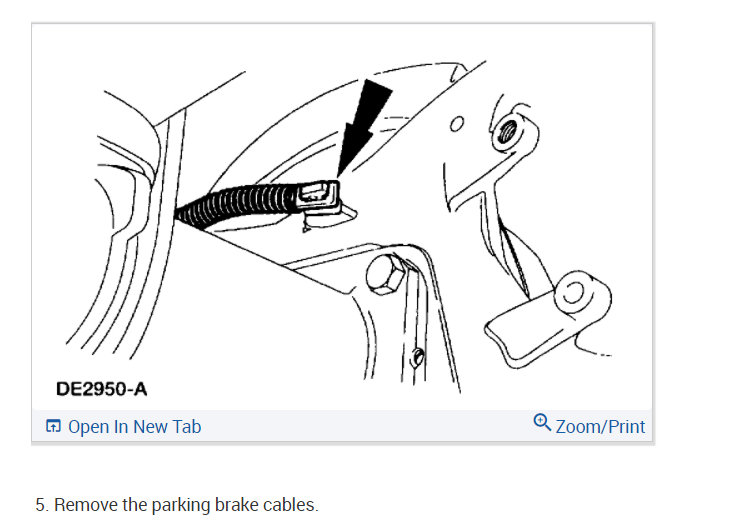 DE2950-A

Open In New Tab

Zoom/Print

5. Remove the parking brake cables.